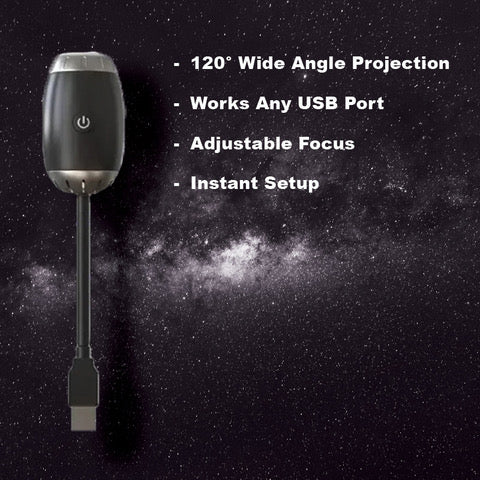 - 120° Wide Angle Projection

- Works Any USB Port

- Adjustable Focus

- Instant Setup